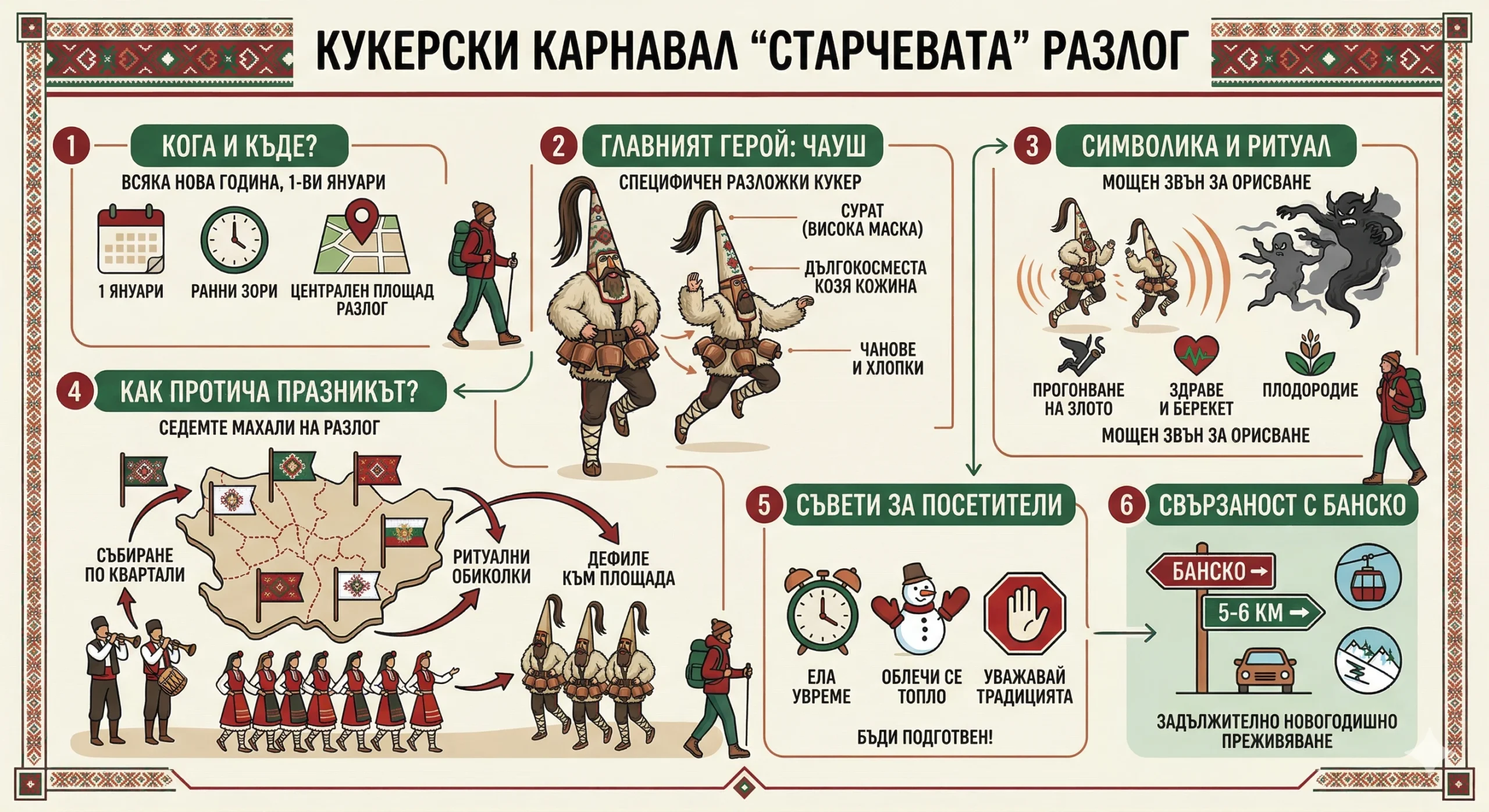 КУКЕРСКИ КАРНАВАЛ “СТАРЧЕВАТА” РАЗЛОГ

1 КОГА И КЪДЕ?

ВСЯКА НОВА ГОДИНА, 1-ВИ ЯНУАРИ

1 ЯНУАРИ

РАННИ ЗОРИ

ЦЕНТРАЛЕН ПЛОЩАД РАЗЛОГ

2 ГЛАВНИЯТ ГЕРОЙ: ЧАУШ

СПЕЦИФИЧЕН РАЗЛОЖКИ КУКЕР

СУРАТ (ВИСОКА МАСКА)

ДЪЛГОКОСМЕСТА КОЗЯ КОЖИНА

ЧАНОВЕ И ХЛОПКИ

3 СИМВОЛИКА И РИТУАЛ

МОЩЕН ЗВЪН ЗА ОРИСВАНЕ

ПРОГОНВАНЕ НА ЗЛОТО

ЗДРАВЕ И БЕРЕКЕТ

ПЛОДОРОДИЕ

МОЩЕН ЗВЪН ЗА ОРИСВАНЕ

4 КАК ПРОТИЧА ПРАЗНИКЪТ?

СЕДЕМТЕ МАХАЛИ НА РАЗЛОГ

СЪБИРАНЕ ПО КВАРТАЛИ

РИТУАЛНИ ОБИКОЛКИ

ДЕФИЛЕ КЪМ ПЛОЩАДА

5 СЪВЕТИ ЗА ПОСЕТИТЕЛИ

ЕЛА УВРЕМЕ

ОБЛЕЧИ СЕ ТОПЛО

УВАЖАВАЙ ТРАДИЦИЯТА

БЪДИ ПОДГОТВЕН!

6 СВЪРЗАНОСТ С БАНСКО

БАНСКО →

5-6 КМ →

ЗАДЪЛЖИТЕЛНО НОВОГОДИШНО ПРЕЖИВЯВАНЕ